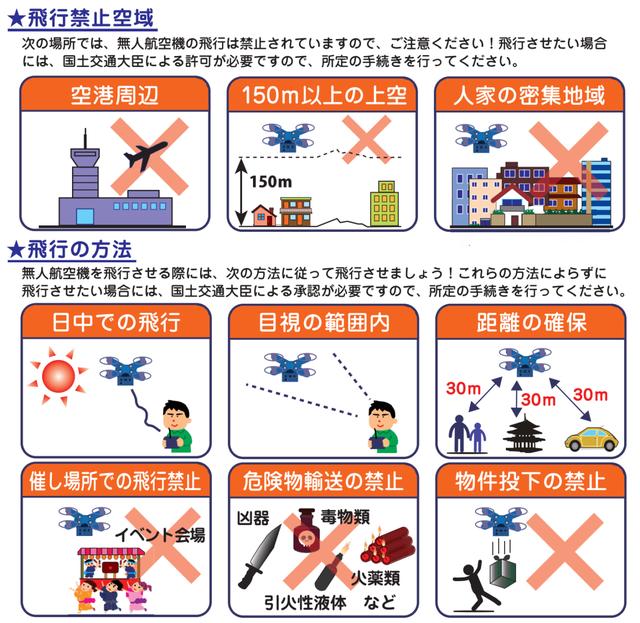 ★飛行禁止空域

次の場所では、無人航空機の飛行は禁止されていますので、ご注意ください！飛行させたい場合には、国土交通大臣による許可が必要ですので、所定の手続きを行ってください。

空港周辺

150m以上の上空

150m

人家の密集地域

★飛行の方法

無人航空機を飛行させる際には、次の方法に従って飛行させましょう！これらの方法によらずに飛行させたい場合には、国土交通大臣による承認が必要ですので、所定の手続きを行ってください。

日中での飛行

目視の範囲内

距離の確保

30m

30m

30m

催し場所での飛行禁止

イベント会場

危険物輸送の禁止

凶器

毒物類

火薬類

引火性液体　など

物件投下の禁止